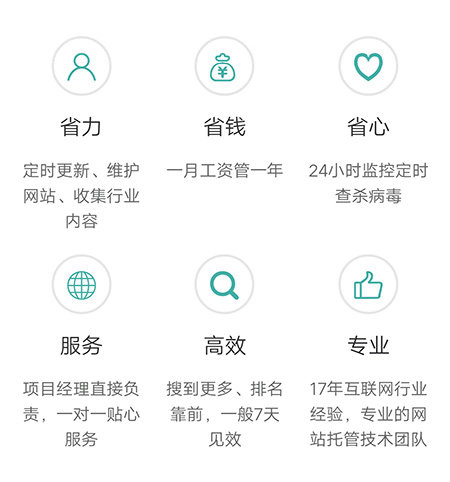 省力

定时更新、维护网站、收集行业内容

省钱

一月工资管一年

省心

24小时监控定时查杀病毒

服务

项目经理直接负责，一对一贴心服务

高效

搜到更多、排名靠前，一般7天见效

专业

17年互联网行业经验，专业的网站托管技术团队